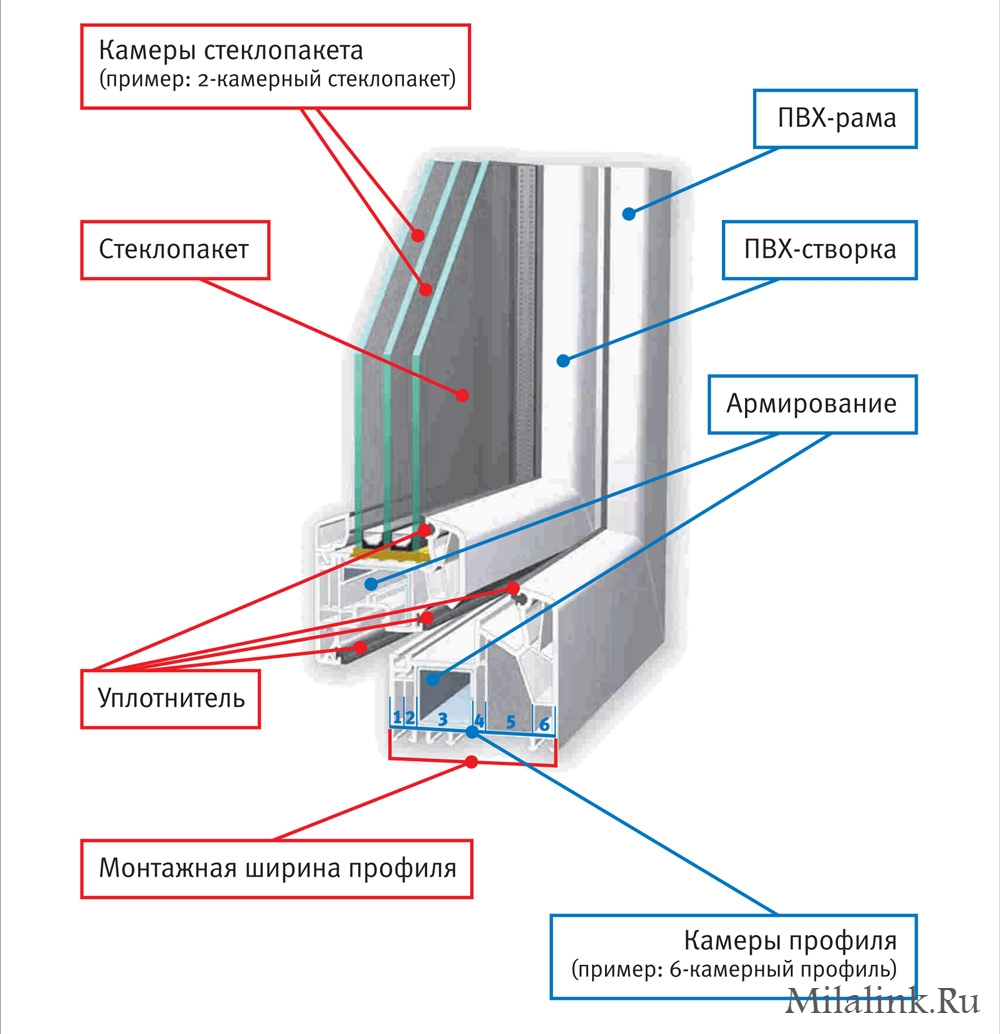 Камеры стеклопакета
(пример: 2-камерный стеклопакет)

ПВХ-рама

Стеклопакет

ПВХ-створка

Армирование

Уплотнитель

1 2 3 4 5 6

Монтажная ширина профиля

Камеры профиля
(пример: 6-камерный профиль)

Milalink.Ru